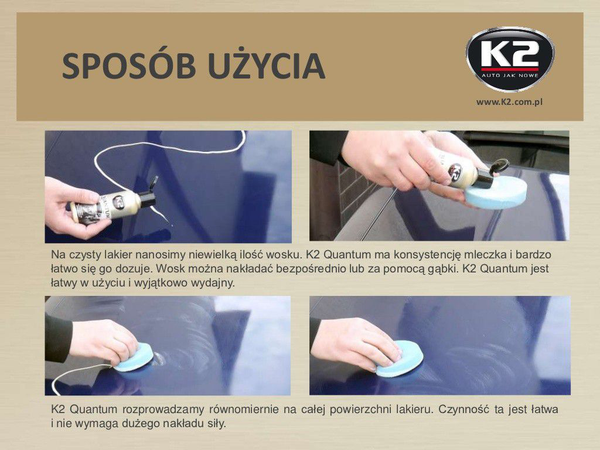 SPOSÓB UŻYCIA

K2
AUTO JAK NOWE

www.K2.com.pl

K2

K2

Na czysty lakier nanosimy niewielką ilość wosku. K2 Quantum ma konsystencję mleczka i bardzo łatwo się go dozuje. Wosk można nakładać bezpośrednio lub za pomocą gąbki. K2 Quantum jest łatwy w użyciu i wyjątkowo wydajny.

K2 Quantum rozprowadzamy równomiernie na całej powierzchni lakieru. Czynność ta jest łatwa i nie wymaga dużego nakładu siły.