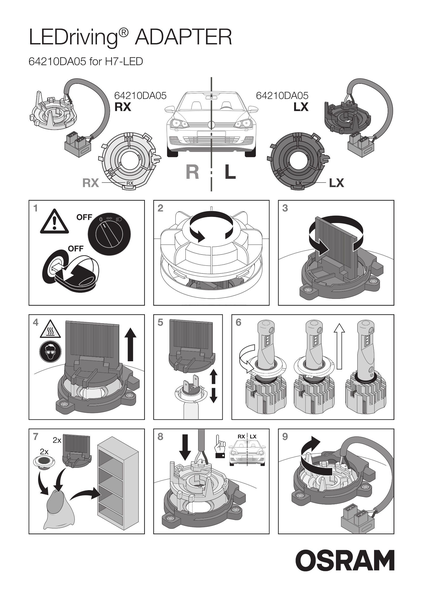 LEDriving® ADAPTER

64210DA05 for H7-LED

64210DA05
RX

64210DA05
LX

RX

R

L

LX

1

OFF

OFF

2

3

4

5

6

7

2x

2x

8

RX LX

9

OSRAM