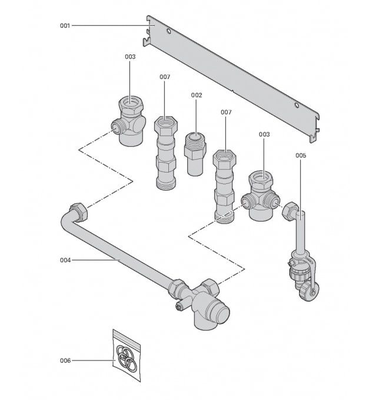 001
003
007
002
007
003
005
004
006